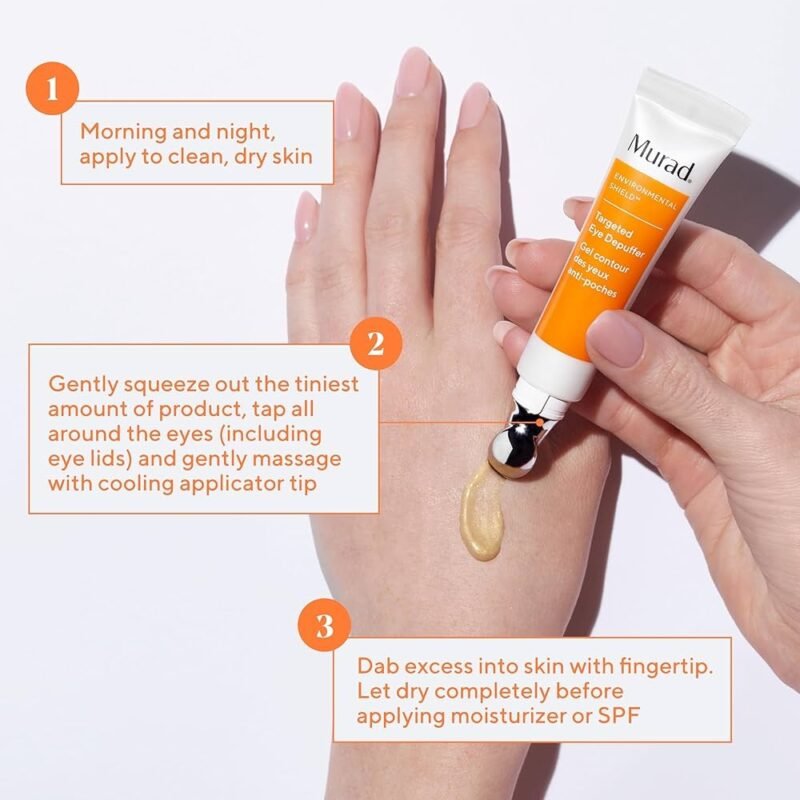 1

Morning and night, apply to clean, dry skin

Murad.

ENVIRONMENTAL SHIELD™

Targeted Eye Depuffer

Gel contour des yeux anti-poches

2

Gently squeeze out the tiniest amount of product, tap all around the eyes (including eye lids) and gently massage with cooling applicator tip

3

Dab excess into skin with fingertip. Let dry completely before applying moisturizer or SPF