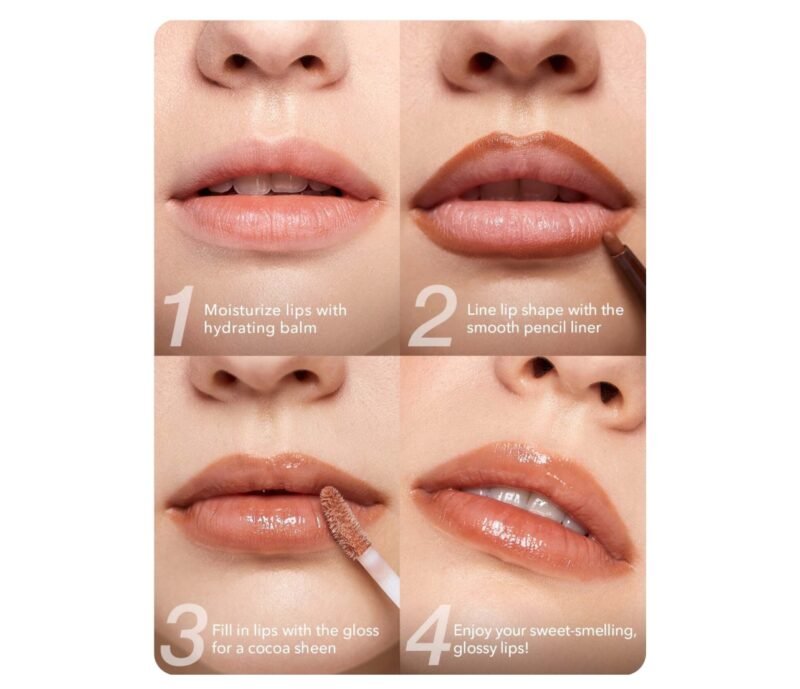 1 Moisturize lips with hydrating balm

2 Line lip shape with the smooth pencil liner

3 Fill in lips with the gloss for a cocoa sheen

4 Enjoy your sweet-smelling, glossy lips!